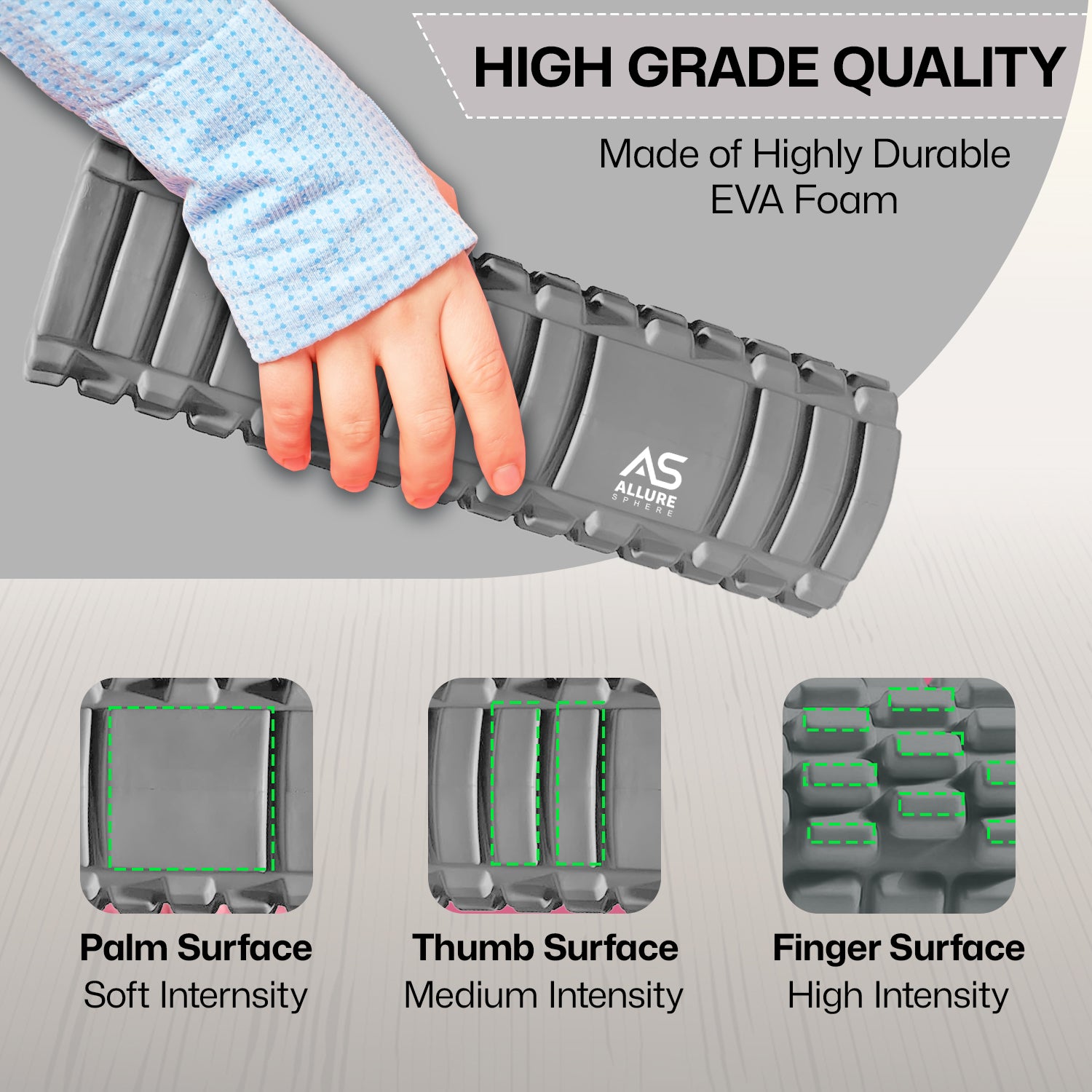 HIGH GRADE QUALITY

Made of Highly Durable EVA Foam

AS
ALLURE
SPHERE

Palm Surface
Soft Internsity

Thumb Surface
Medium Intensity

Finger Surface
High Intensity